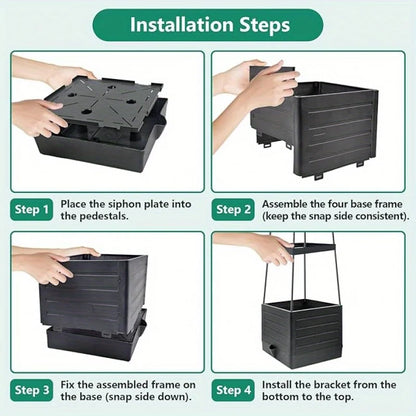 Installation Steps

Step 1 Place the siphon plate into the pedestals.

Step 2 Assemble the four base frame (keep the snap side consistent).

Step 3 Fix the assembled frame on the base (snap side down).

Step 4 Install the bracket from the bottom to the top.